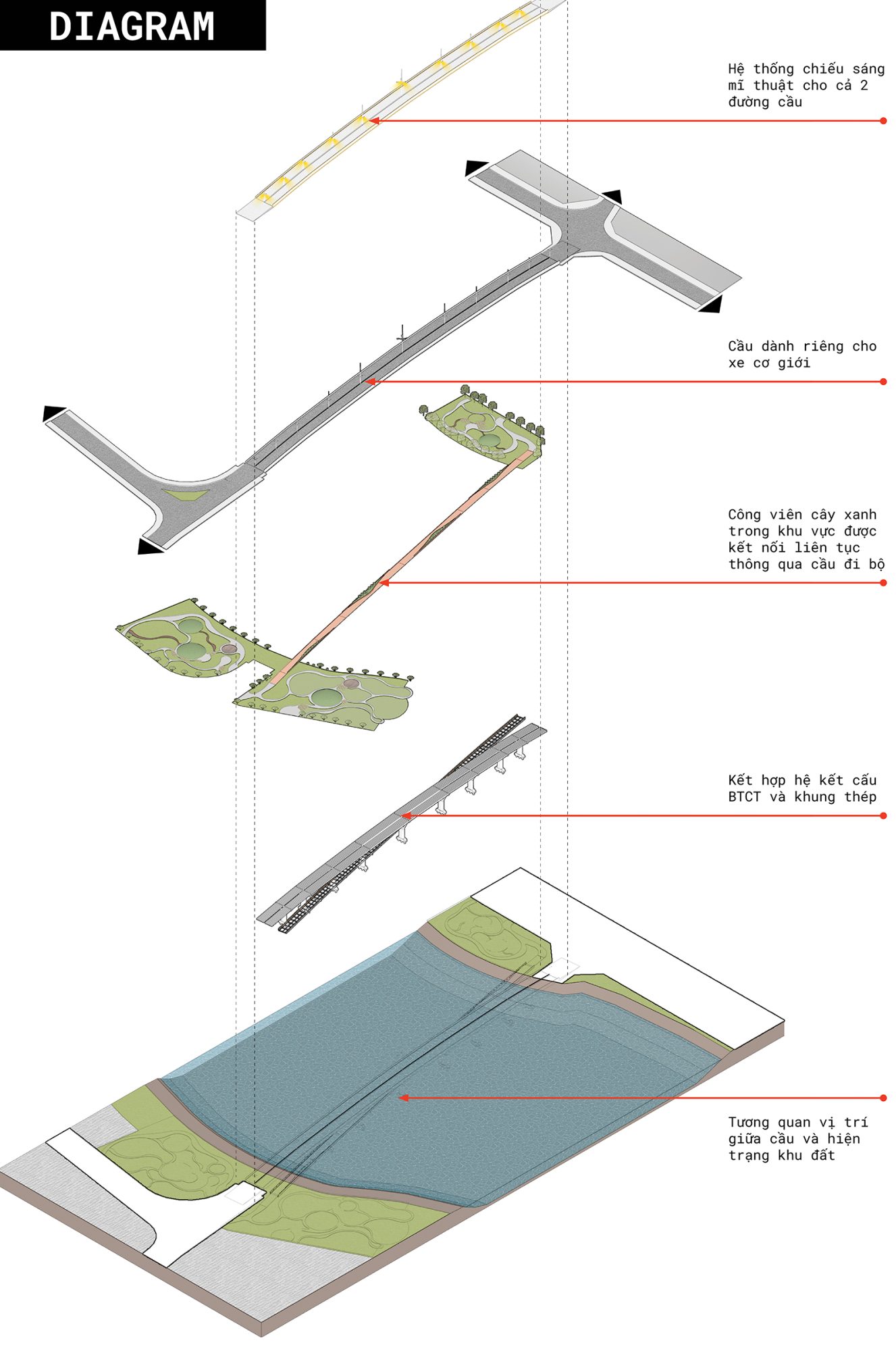 DIAGRAM

Hệ thống chiếu sáng mĩ thuật cho cả 2 đường cầu

Cầu dành riêng cho xe cơ giới

Công viên cây xanh trong khu vực được kết nối liên tục thông qua cầu đi bộ

Kết hợp hệ kết cấu BTCT và khung thép

Tương quan vị trí giữa cầu và hiện trạng khu đất