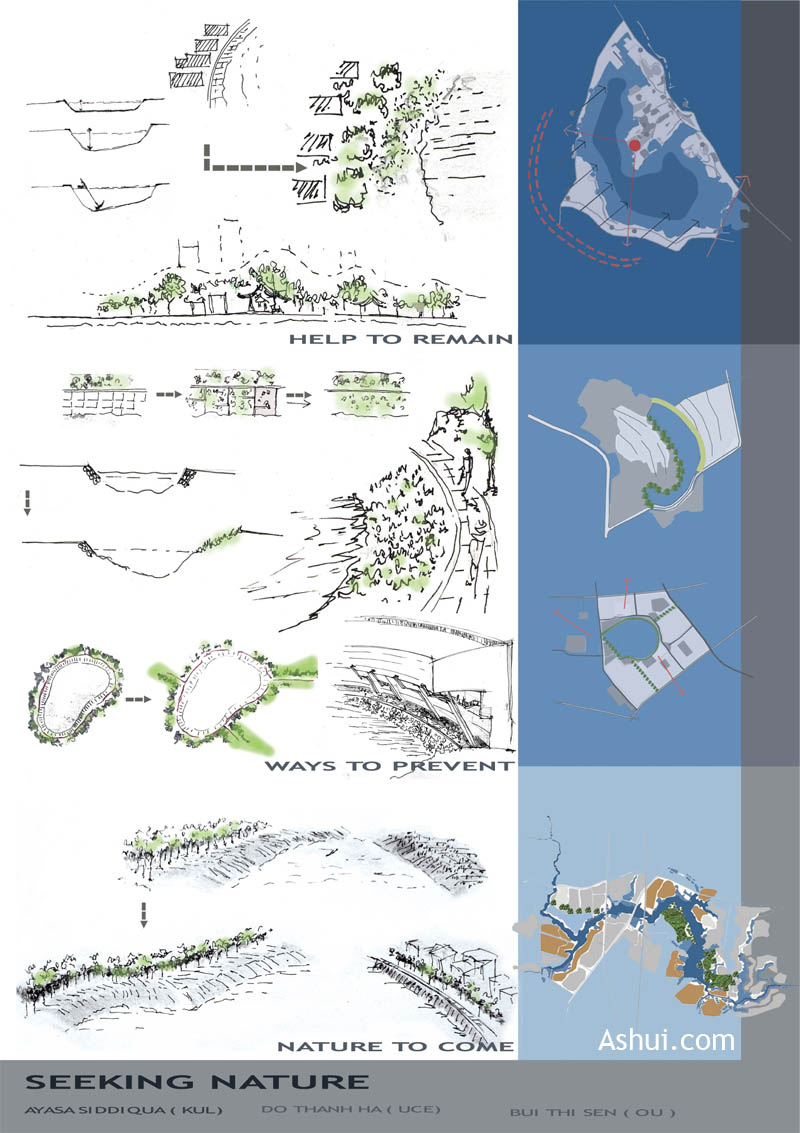 HELP TO REMAIN

WAYS TO PREVENT

NATURE TO COME

Ashui.com

SEEKING NATURE

AYASA SIDDIQUA ( KUL)

DO THANH HA ( UCE)

BUI THI SEN ( OU )