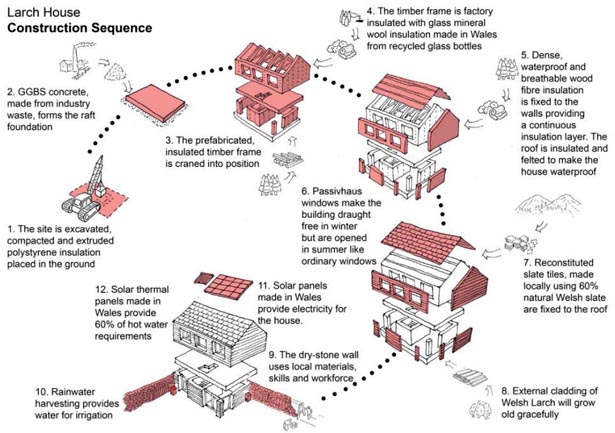 Larch House
Construction Sequence

1. The site is excavated, compacted and extruded polystyrene insulation placed in the ground

2. GGBS concrete, made from industry waste, forms the raft foundation

3. The prefabricated, insulated timber frame is craned into position

4. The timber frame is factory insulated with glass mineral wool insulation made in Wales from recycled glass bottles

5. Dense, waterproof and breathable wood fibre insulation is fixed to the walls providing a continuous insulation layer. The roof is insulated and felted to make the house waterproof

6. Passivhaus windows make the building draught free in winter but are opened in summer like ordinary windows

7. Reconstituted slate tiles, made locally using 60% natural Welsh slate are fixed to the roof

8. External cladding of Welsh Larch will grow old gracefully

9. The dry-stone wall uses local materials, skills and workforce

10. Rainwater harvesting provides water for irrigation

11. Solar panels made in Wales provide electricity for the house.

12. Solar thermal panels made in Wales provide 60% of hot water requirements