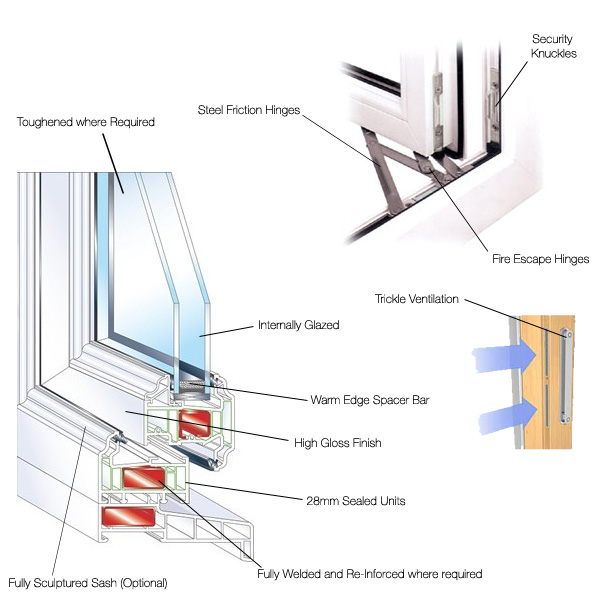 Security Knuckles

Steel Friction Hinges

Toughened where Required

Fire Escape Hinges

Trickle Ventilation

Internally Glazed

Warm Edge Spacer Bar

High Gloss Finish

28mm Sealed Units

Fully Sculptured Sash (Optional)

Fully Welded and Re-Inforced where required