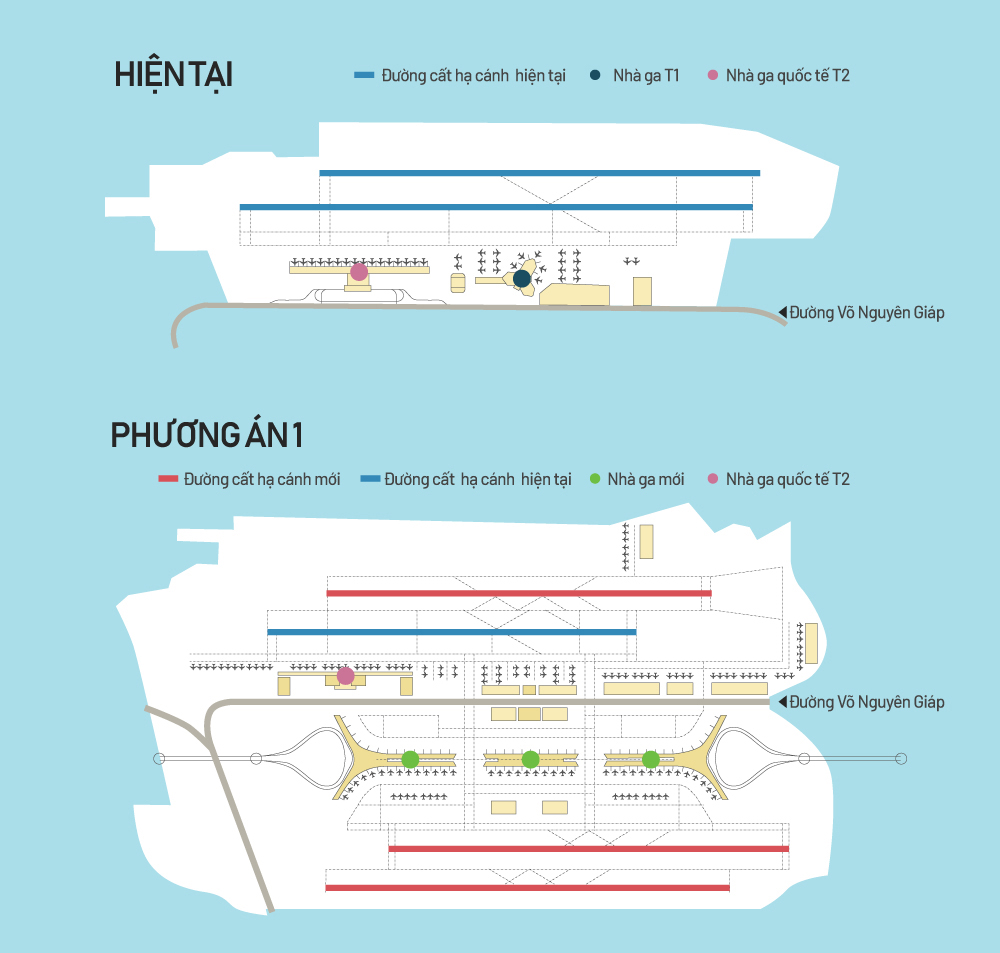 HIỆN TẠI

Đường cất hạ cánh hiện tại
Nhà ga T1
Nhà ga quốc tế T2

Đường Võ Nguyên Giáp

PHƯƠNG ÁN 1

Đường cất hạ cánh mới
Đường cất hạ cánh hiện tại
Nhà ga mới
Nhà ga quốc tế T2

Đường Võ Nguyên Giáp