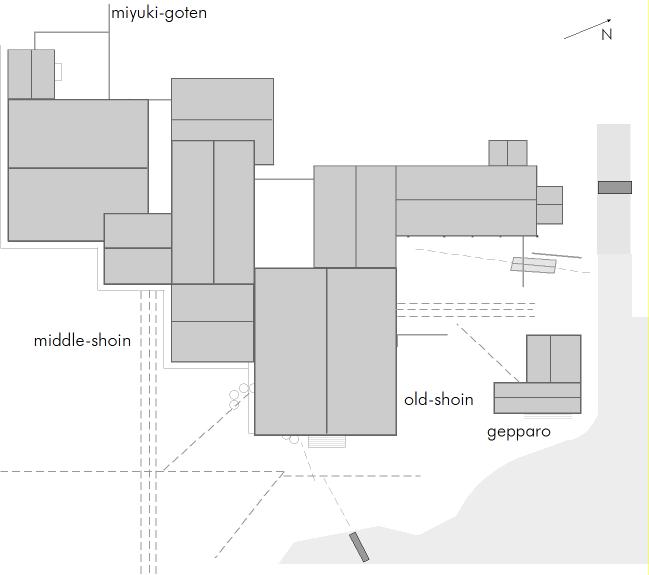 miyuki-goten

N

middle-shoin

old-shoin

gepparo