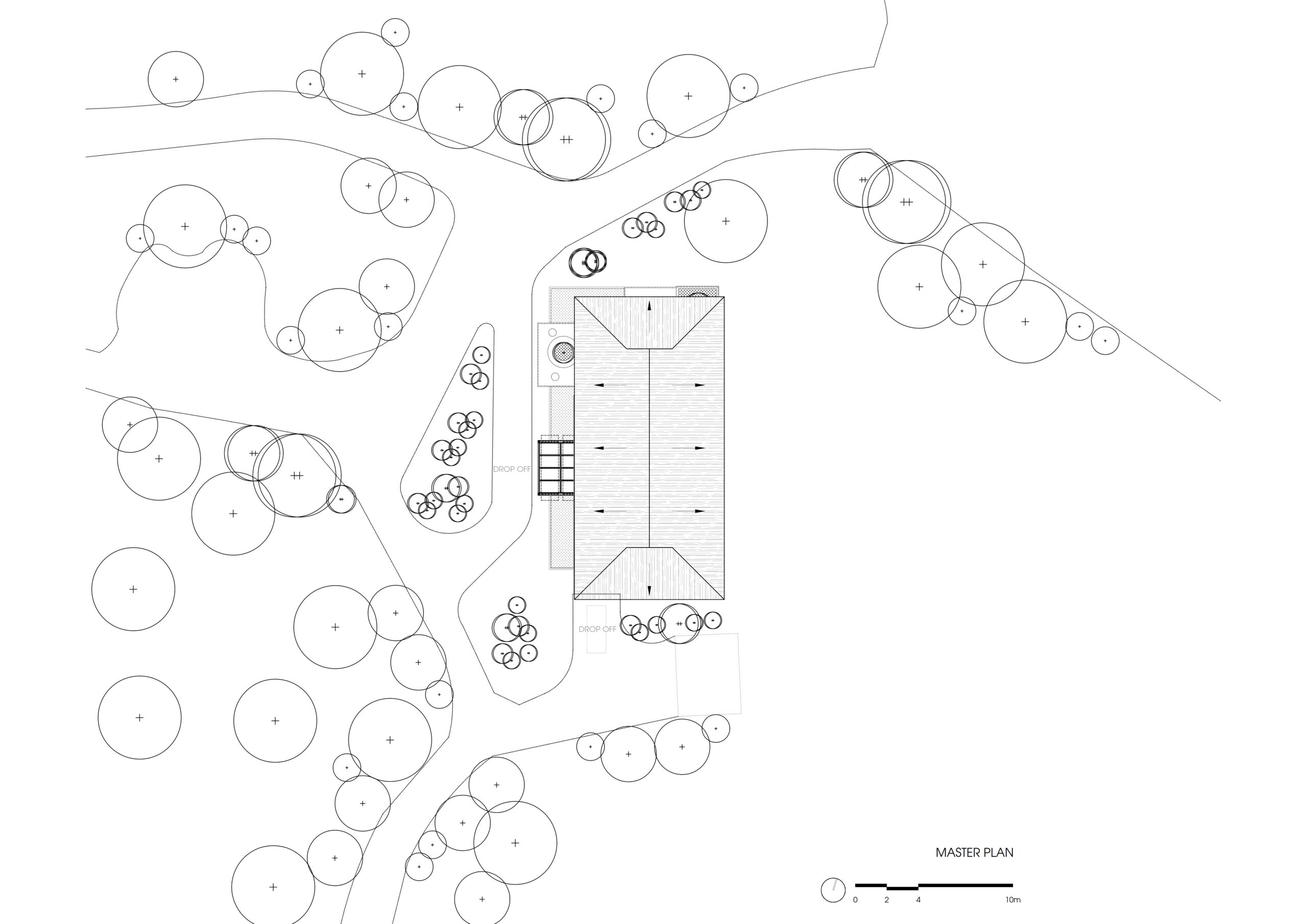 DROP OFF

DROP OFF

MASTER PLAN

0 2 4 10m