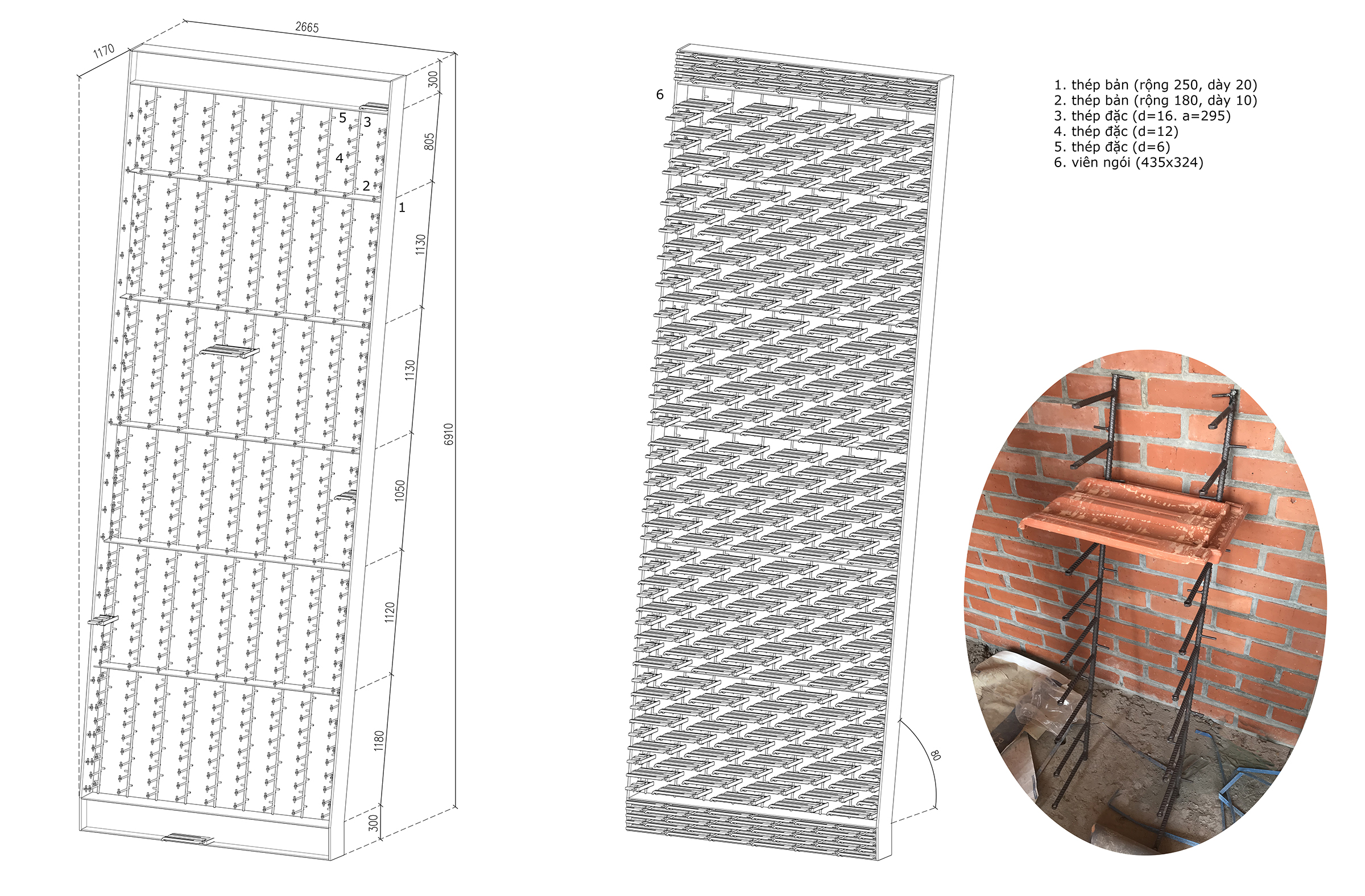 2665

1170

300

805

1130

1130

1050

1120

1180

300

6910

5

3

4

2

1

6

80

1. thép bản (rộng 250, dày 20)
2. thép bản (rộng 180, dày 10)
3. thép đặc (d=16. a=295)
4. thép đặc (d=12)
5. thép đặc (d=6)
6. viên ngói (435x324)